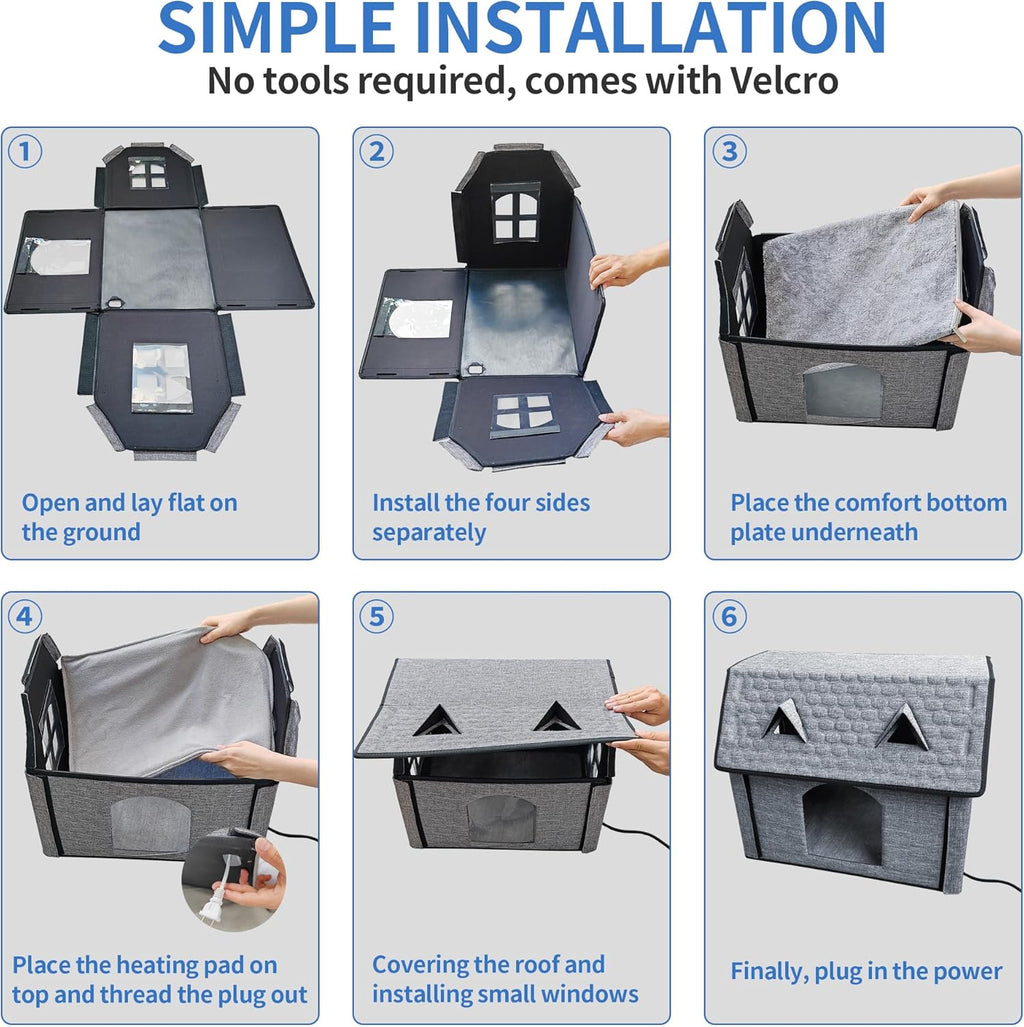 SIMPLE INSTALLATION
No tools required, comes with Velcro

1
Open and lay flat on the ground

2
Install the four sides separately

3
Place the comfort bottom plate underneath

4
Place the heating pad on top and thread the plug out

5
Covering the roof and installing small windows

6
Finally, plug in the power