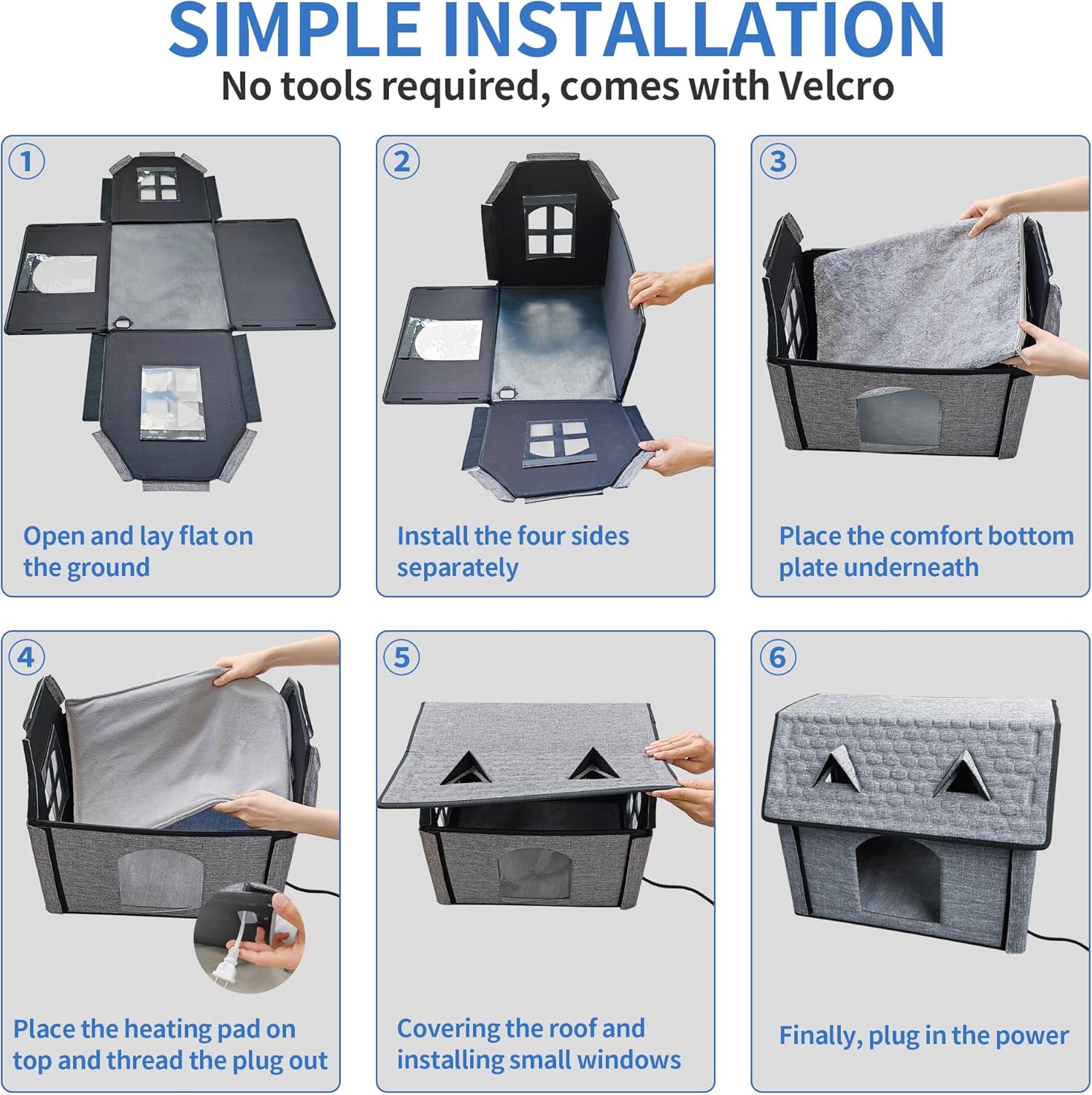 SIMPLE INSTALLATION
No tools required, comes with Velcro

1
Open and lay flat on the ground

2
Install the four sides separately

3
Place the comfort bottom plate underneath

4
Place the heating pad on top and thread the plug out

5
Covering the roof and installing small windows

6
Finally, plug in the power