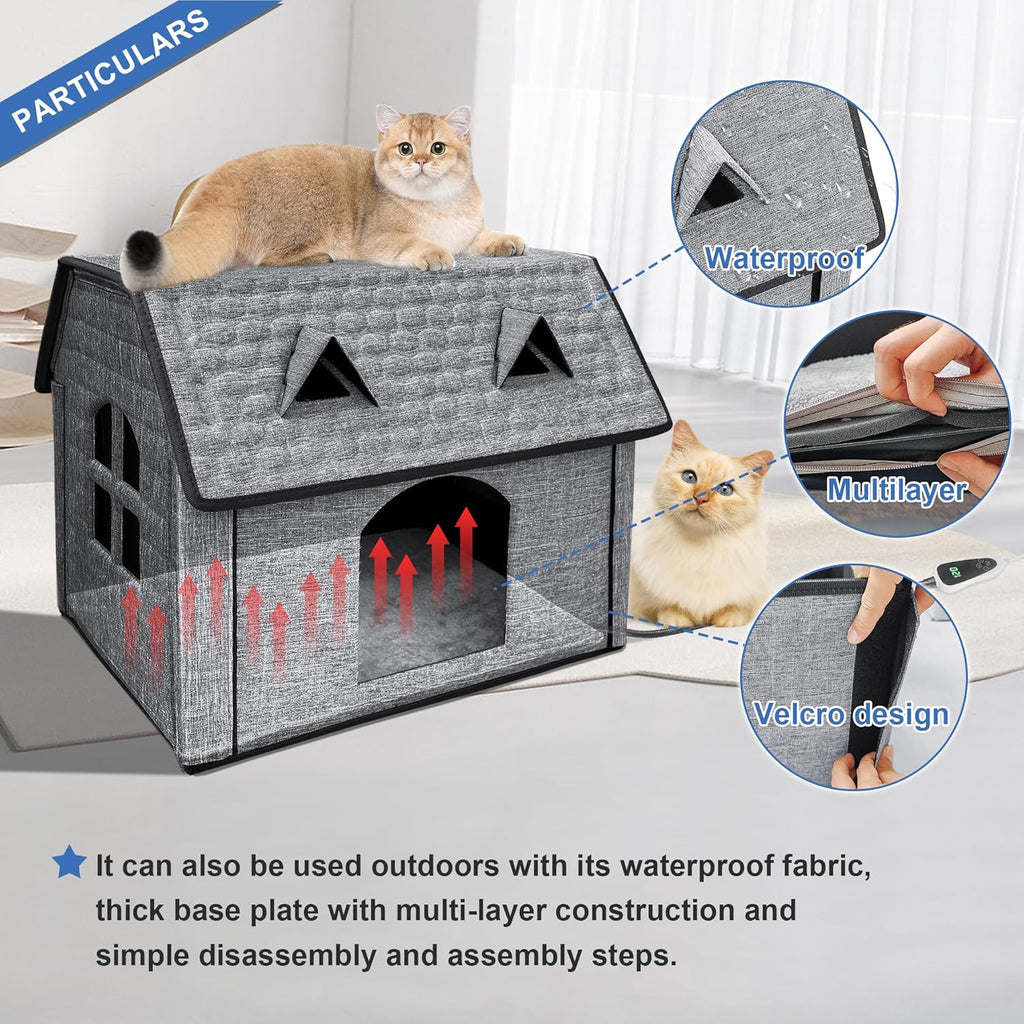 PARTICULARS

Waterproof

Multilayer

Velcro design

It can also be used outdoors with its waterproof fabric, thick base plate with multi-layer construction and simple disassembly and assembly steps.